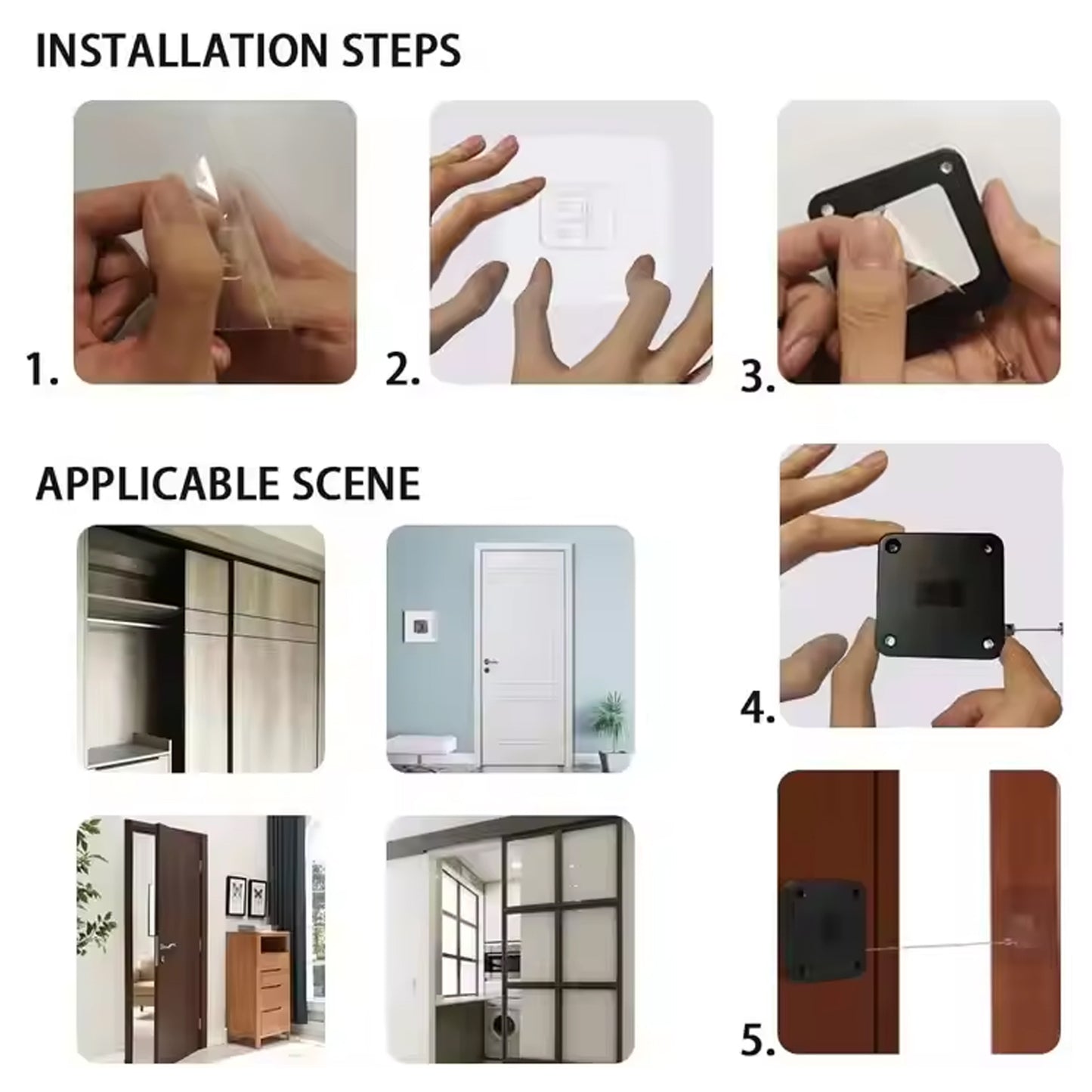 INSTALLATION STEPS

1.

2.

3.

APPLICABLE SCENE

4.

5.